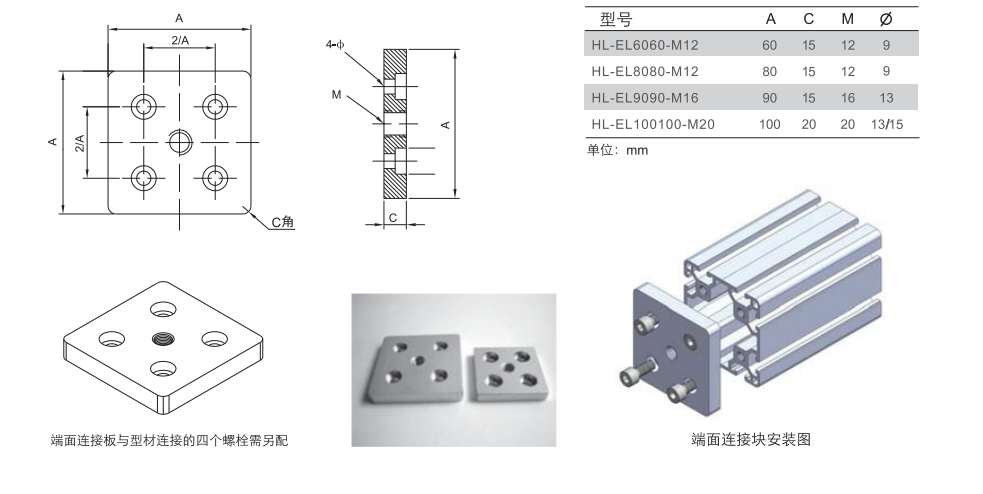 A
2/A
A
2/A
C角

4-ϕ
M
A
C

| 型号 | A | C | M | Ø |
|---|---|---|---|---|
| HL-EL6060-M12 | 60 | 15 | 12 | 9 |
| HL-EL8080-M12 | 80 | 15 | 12 | 9 |
| HL-EL9090-M16 | 90 | 15 | 16 | 13 |
| HL-EL100100-M20 | 100 | 20 | 20 | 13/15 |

单位：mm

端面连接板与型材连接的四个螺栓需另配

端面连接块安装图